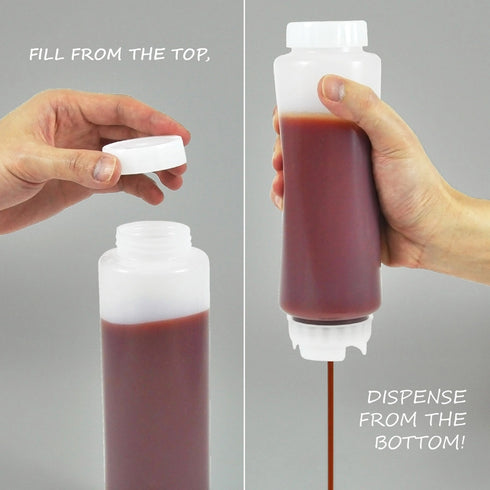 FILL FROM THE TOP,

DISPENSE FROM THE BOTTOM!